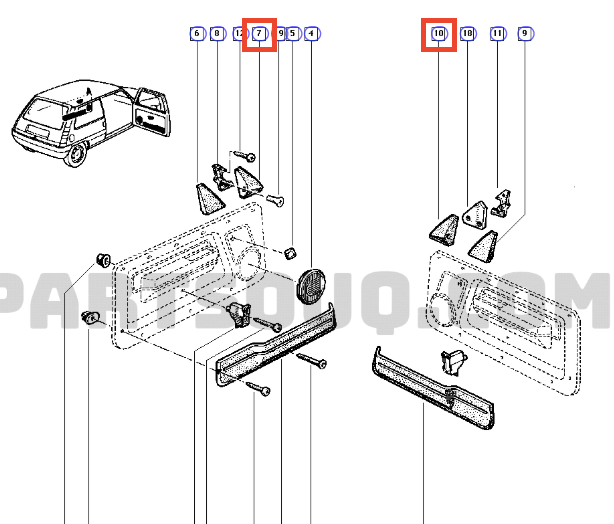 6 8 12 7 9 5 4

10 18 11 9

PARTSOUQ.COM